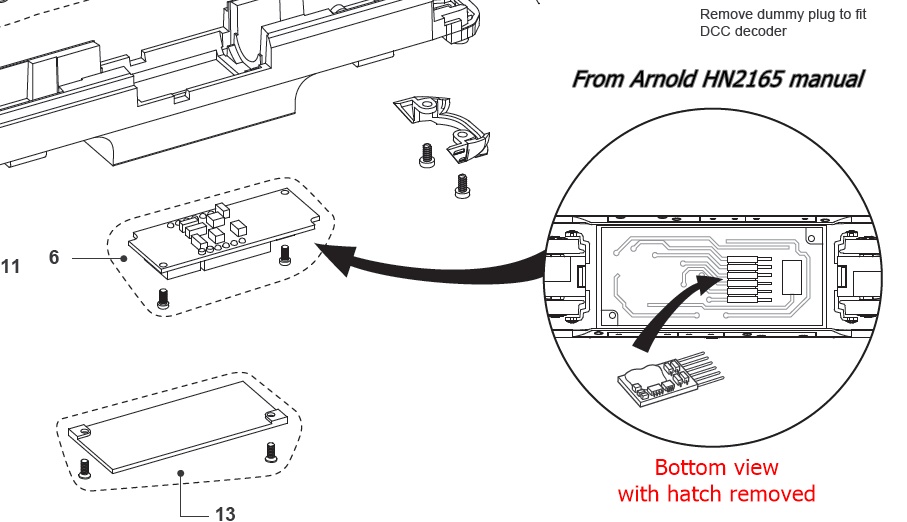 Remove dummy plug to fit DCC decoder

From Arnold HN2165 manual

11

6

13

Bottom view with hatch removed