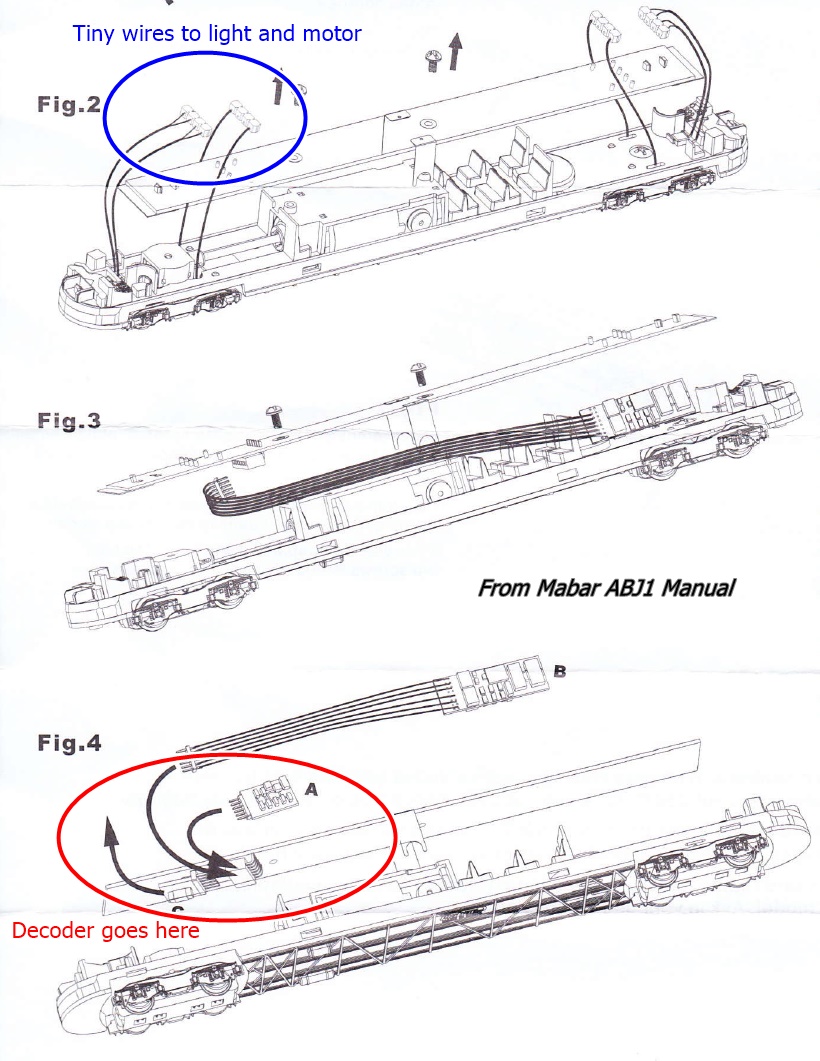 Tiny wires to light and motor

Fig.2

Fig.3

From Mabar ABJ1 Manual

B

Fig.4

A

C

Decoder goes here