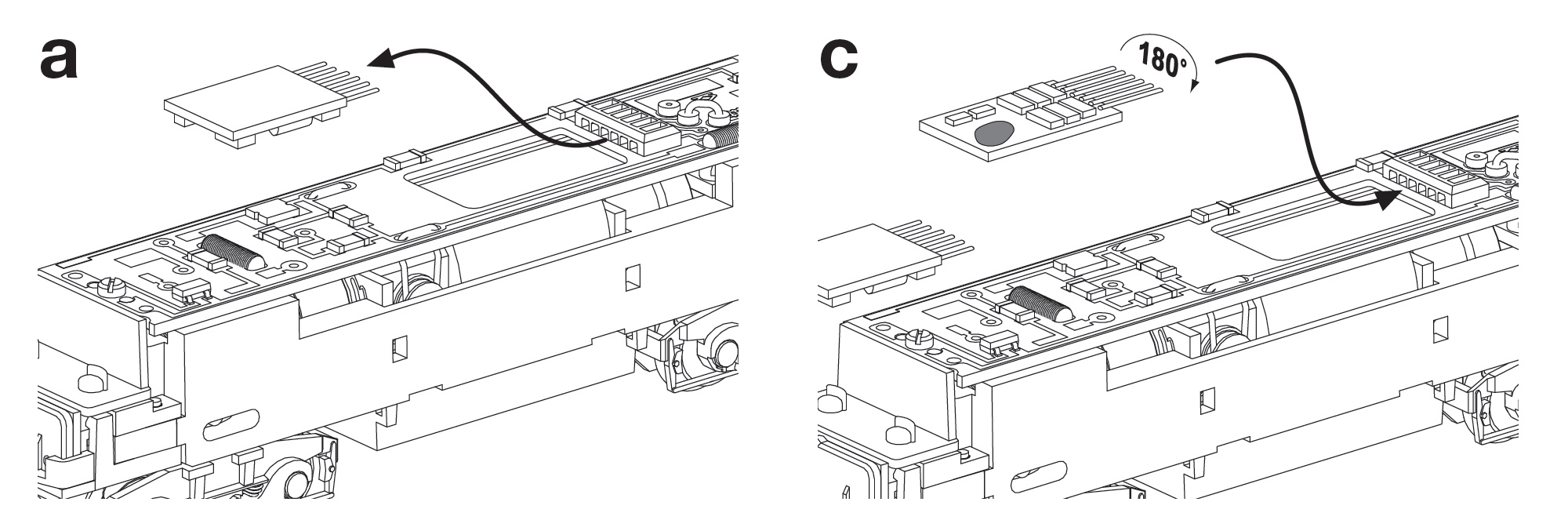 a

c

180°